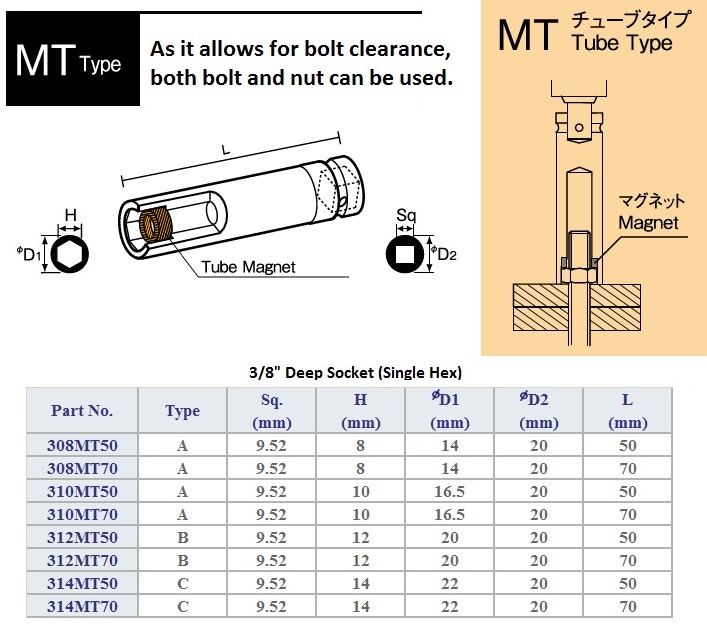 MT Type

As it allows for bolt clearance, both bolt and nut can be used.

MT チューブタイプ Tube Type

L

H

$^{\phi}D_1$

Tube Magnet

Sq

$^{\phi}D_2$

マグネット Magnet

3/8" Deep Socket (Single Hex)

| Part No. | Type | Sq. (mm) | H (mm) | $^{\phi}$D1 (mm) | $^{\phi}$D2 (mm) | L (mm) |
|---|---|---|---|---|---|---|
| 308MT50 | A | 9.52 | 8 | 14 | 20 | 50 |
| 308MT70 | A | 9.52 | 8 | 14 | 20 | 70 |
| 310MT50 | A | 9.52 | 10 | 16.5 | 20 | 50 |
| 310MT70 | A | 9.52 | 10 | 16.5 | 20 | 70 |
| 312MT50 | B | 9.52 | 12 | 20 | 20 | 50 |
| 312MT70 | B | 9.52 | 12 | 20 | 20 | 70 |
| 314MT50 | C | 9.52 | 14 | 22 | 20 | 50 |
| 314MT70 | C | 9.52 | 14 | 22 | 20 | 70 |